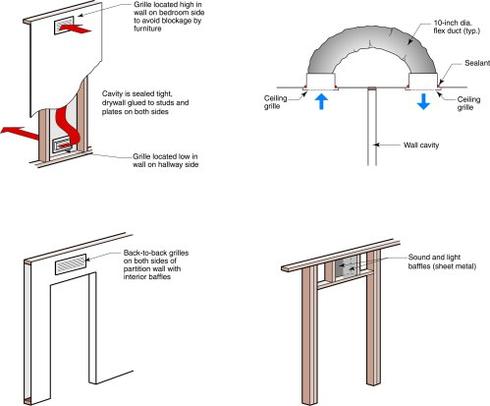 Grille located high in wall on bedroom side to avoid blockage by furniture

Cavity is sealed tight, drywall glued to studs and plates on both sides

Grille located low in wall on hallway side

10-inch dia. flex duct (typ.)

Sealant

Ceiling grille

Ceiling grille

Wall cavity

Back-to-back grilles on both sides of partition wall with interior baffles

Sound and light baffles (sheet metal)