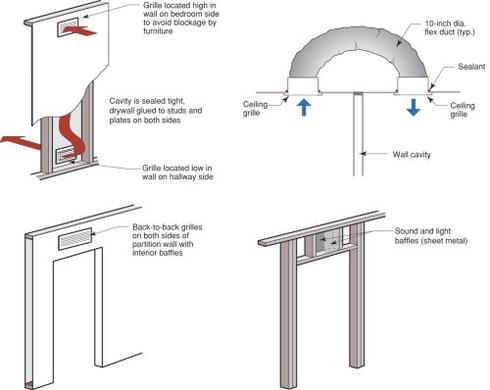 Grille located high in wall on bedroom side to avoid blockage by furniture

Cavity is sealed tight, drywall glued to studs and plates on both sides

Grille located low in wall on hallway side

10-inch dia. flex duct (typ.)

Sealant

Ceiling grille

Ceiling grille

Wall cavity

Back-to-back grilles on both sides of partition wall with interior baffles

Sound and light baffles (sheet metal)