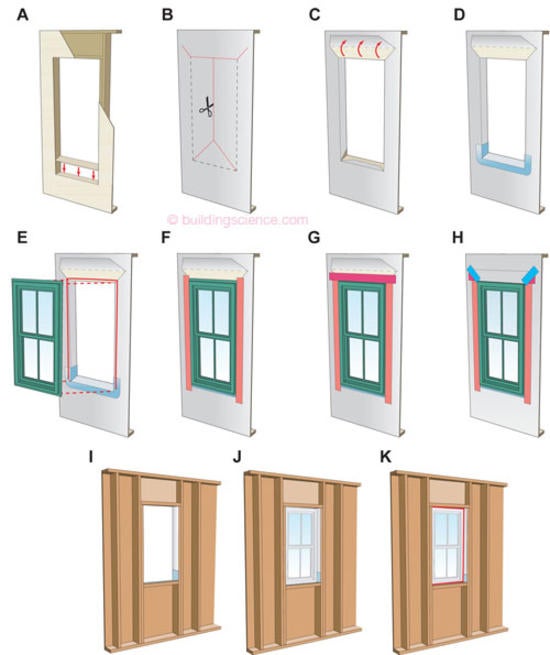 A

B

C

D

© buildingscience.com

E

F

G

H

I

J

K